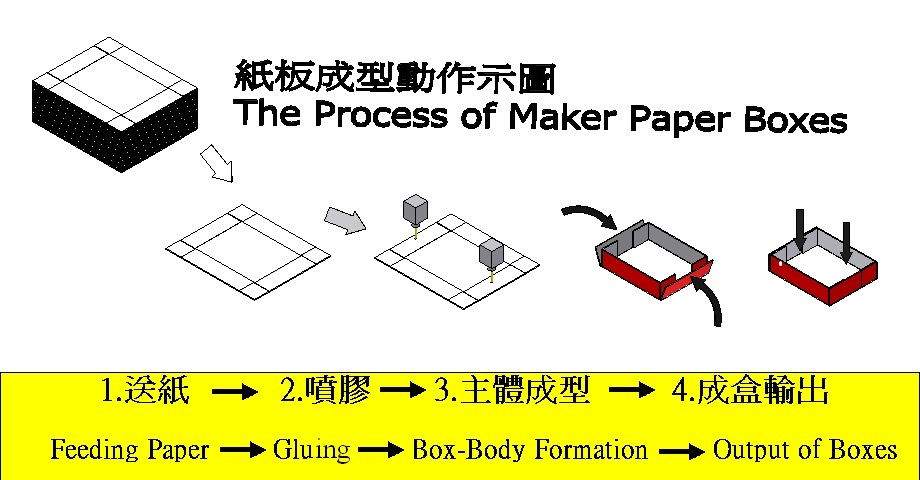 紙板成型動作示圖
The Process of Maker Paper Boxes

1.送紙 → 2.噴膠 → 3.主體成型 → 4.成盒輸出

Feeding Paper → Gluing → Box-Body Formation → Output of Boxes